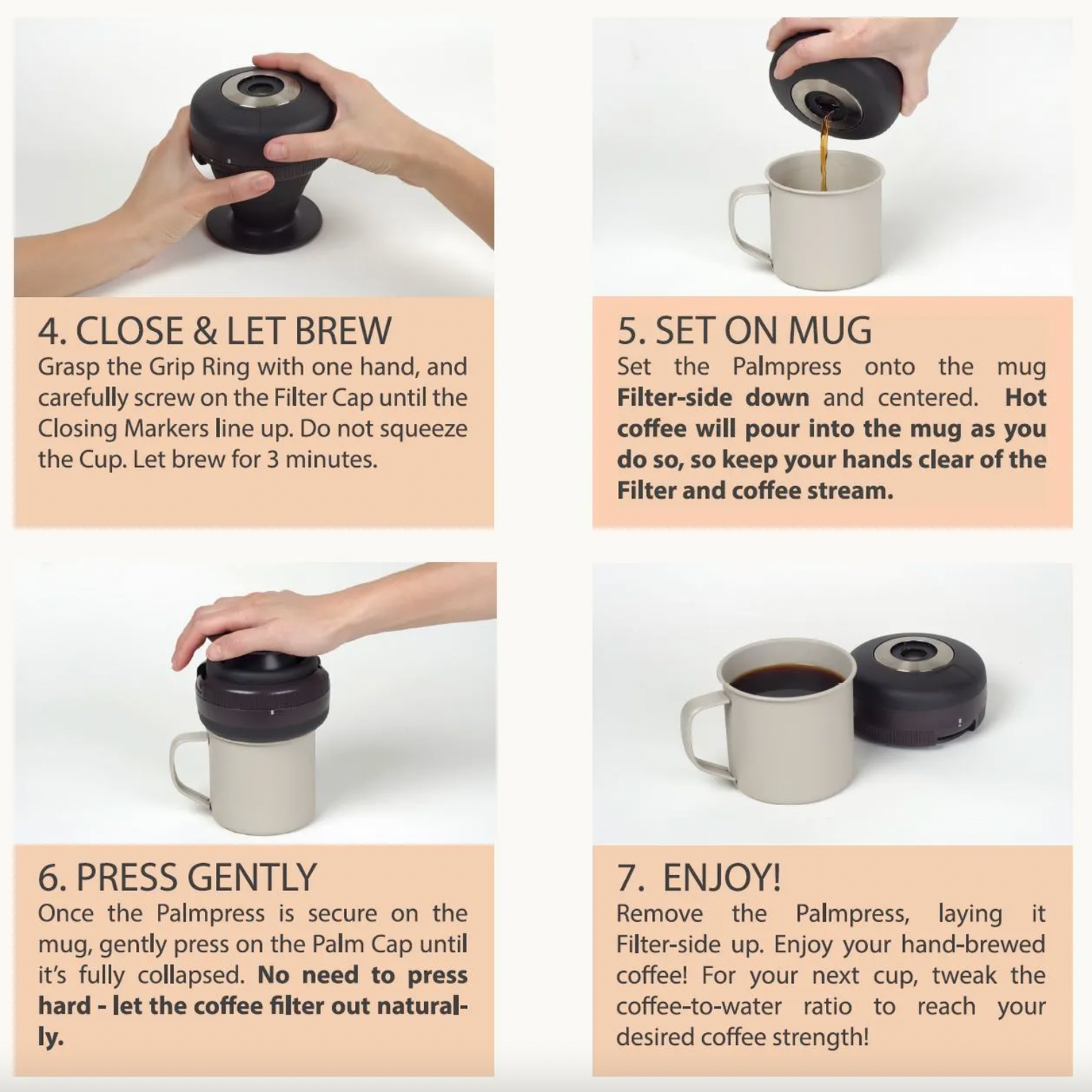 4. CLOSE & LET BREW
Grasp the Grip Ring with one hand, and carefully screw on the Filter Cap until the Closing Markers line up. Do not squeeze the Cup. Let brew for 3 minutes.

5. SET ON MUG
Set the Palmpress onto the mug Filter-side down and centered. Hot coffee will pour into the mug as you do so, so keep your hands clear of the Filter and coffee stream.

6. PRESS GENTLY
Once the Palmpress is secure on the mug, gently press on the Palm Cap until it's fully collapsed. No need to press hard - let the coffee filter out naturally.

7. ENJOY!
Remove the Palmpress, laying it Filter-side up. Enjoy your hand-brewed coffee! For your next cup, tweak the coffee-to-water ratio to reach your desired coffee strength!